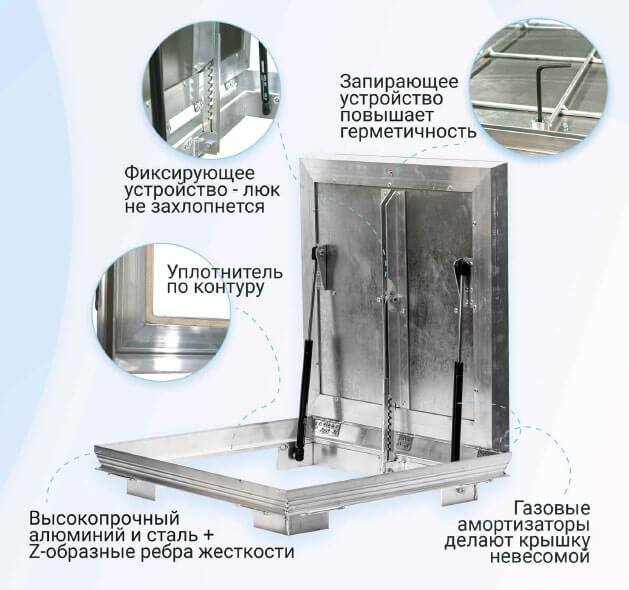 Запирающее устройство повышает герметичность

Фиксирующее устройство - люк не захлопнется

Уплотнитель по контуру

Высокопрочный алюминий и сталь + Z-образные ребра жесткости

Газовые амортизаторы делают крышку невесомой